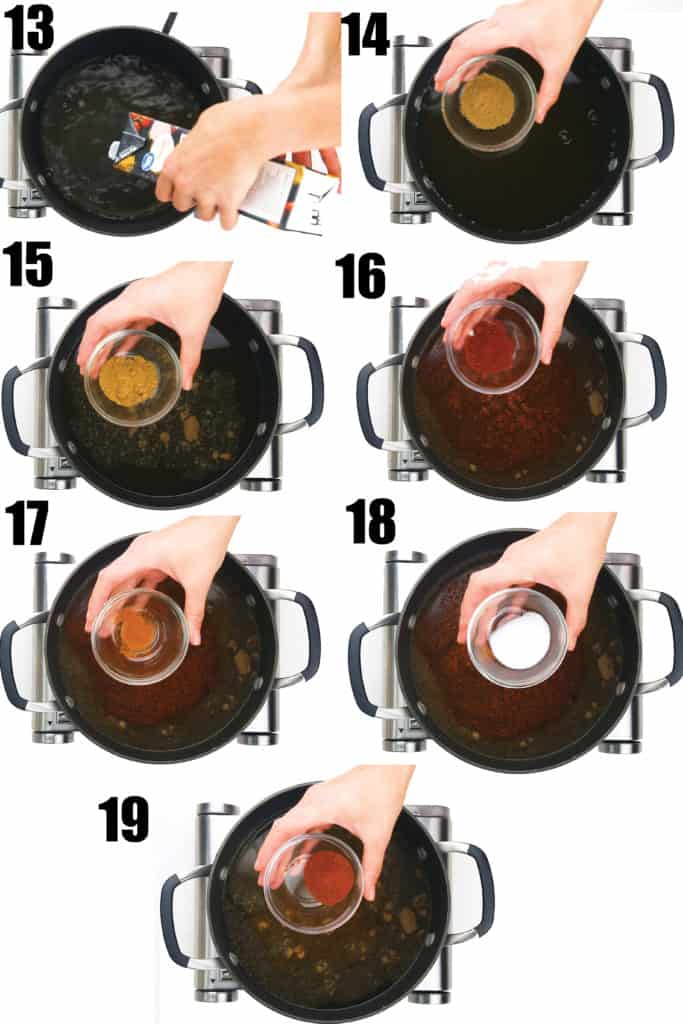 13

14

15

16

17

18

19