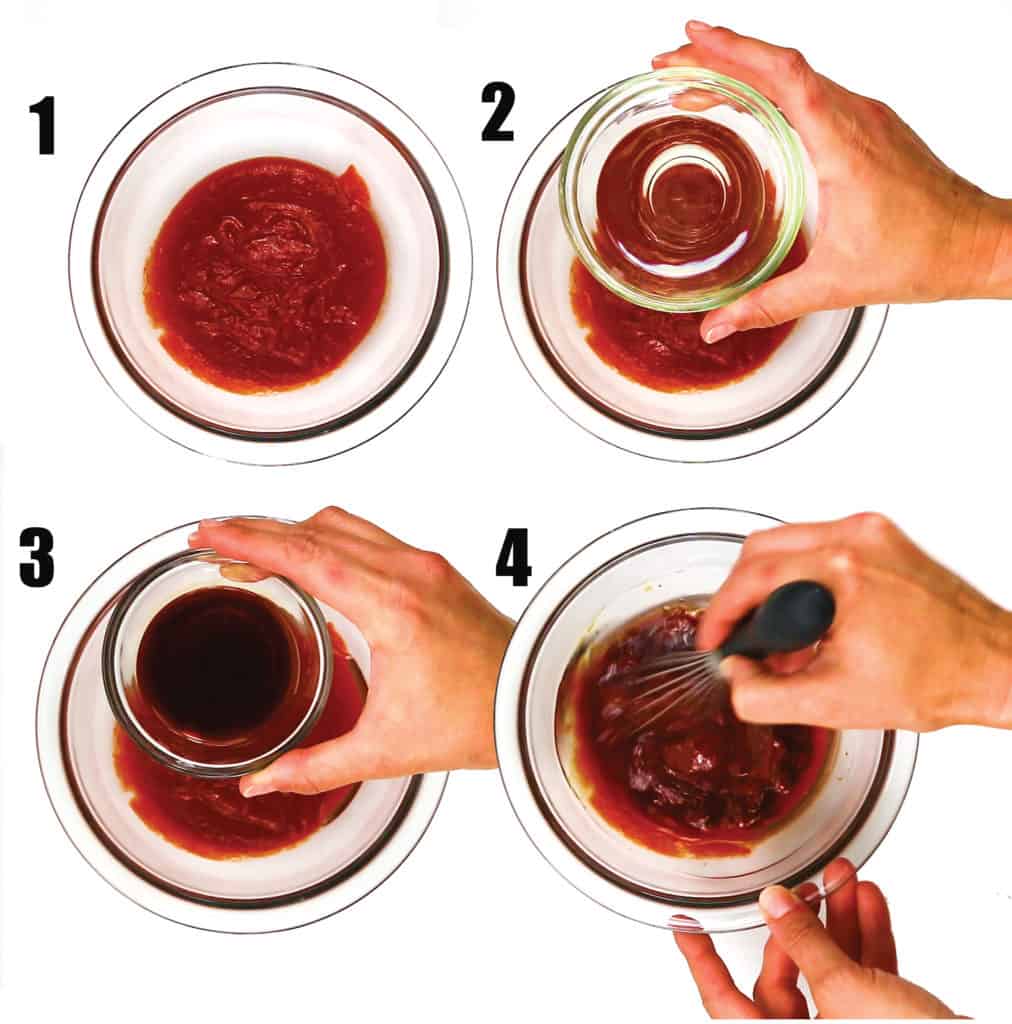 1

2

3

4