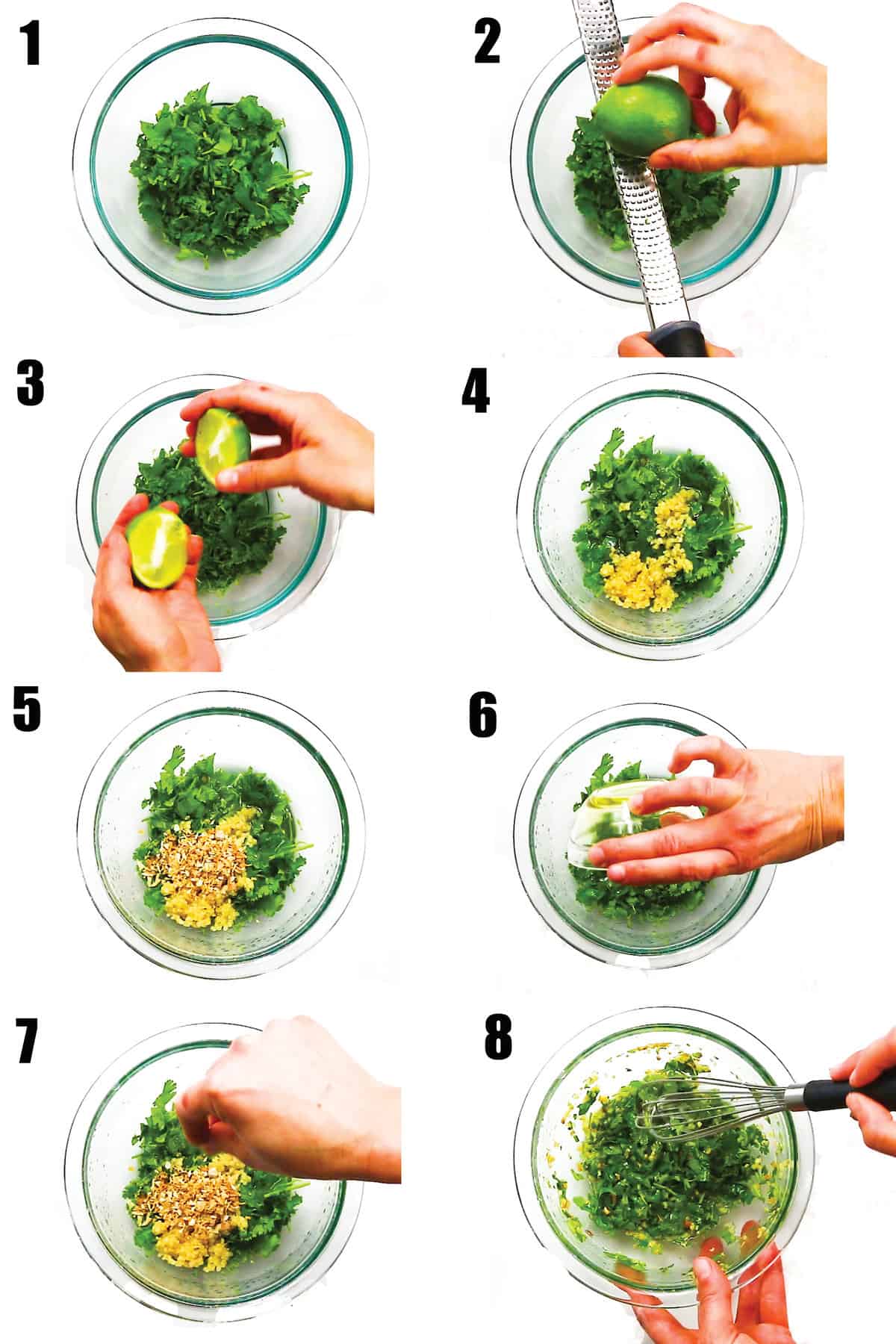 1

2

3

4

5

6

7

8