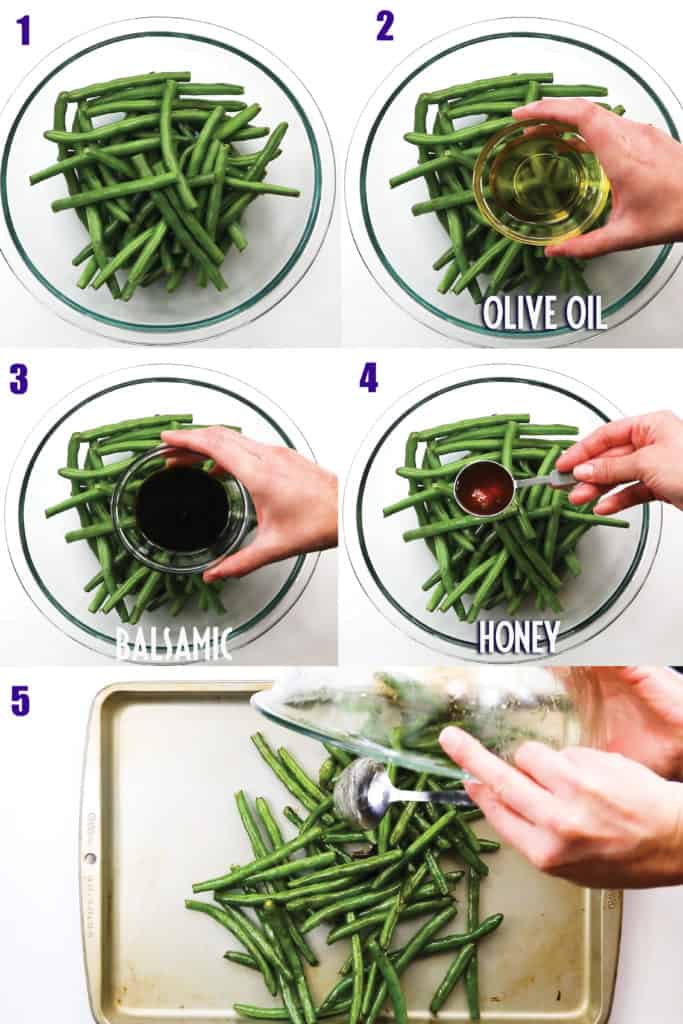 1

2

OLIVE OIL

3

BALSAMIC

4

HONEY

5