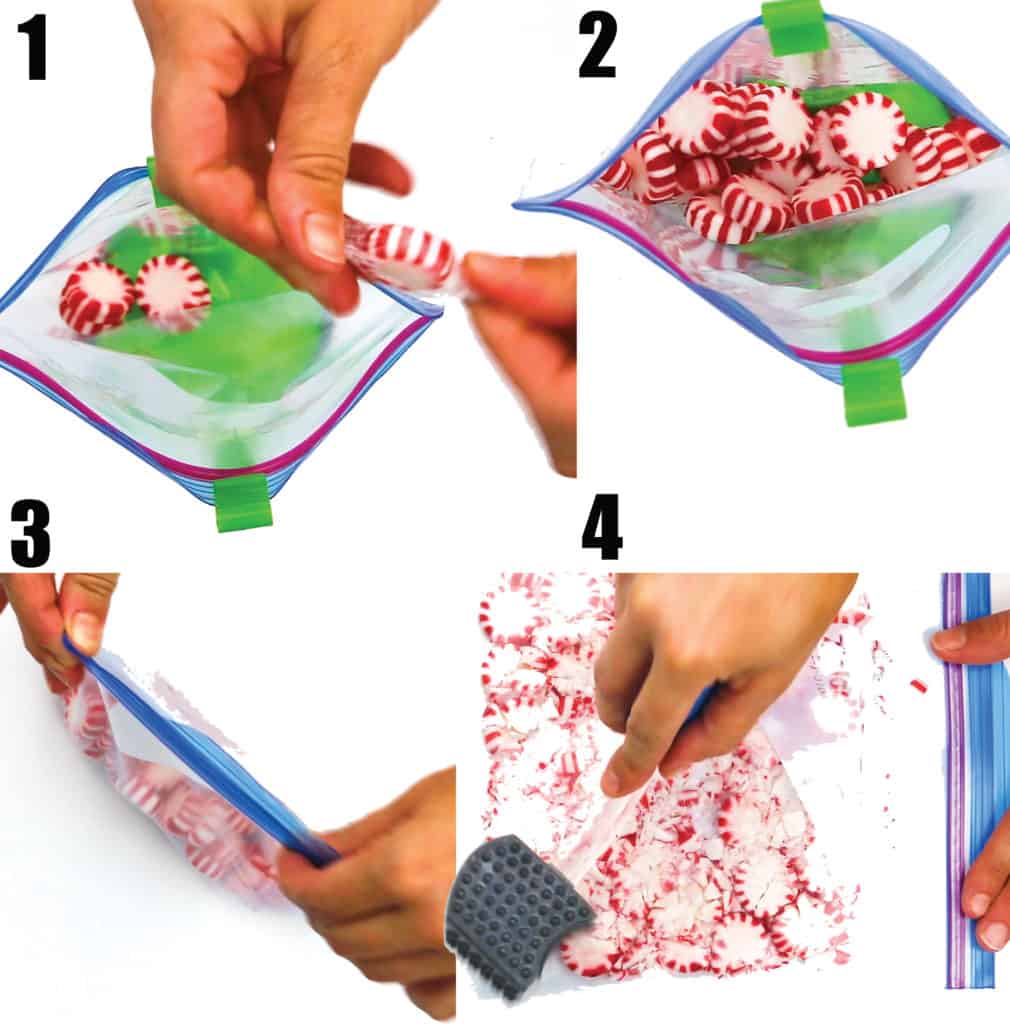 1

2

3

4