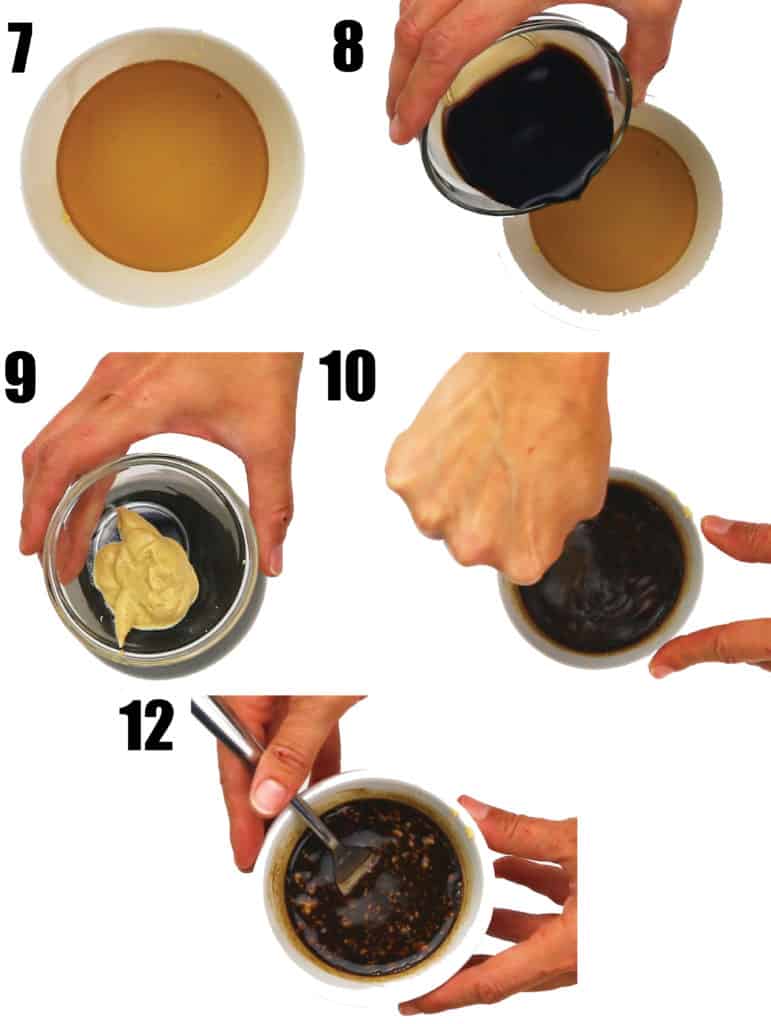 7

8

9

10

12