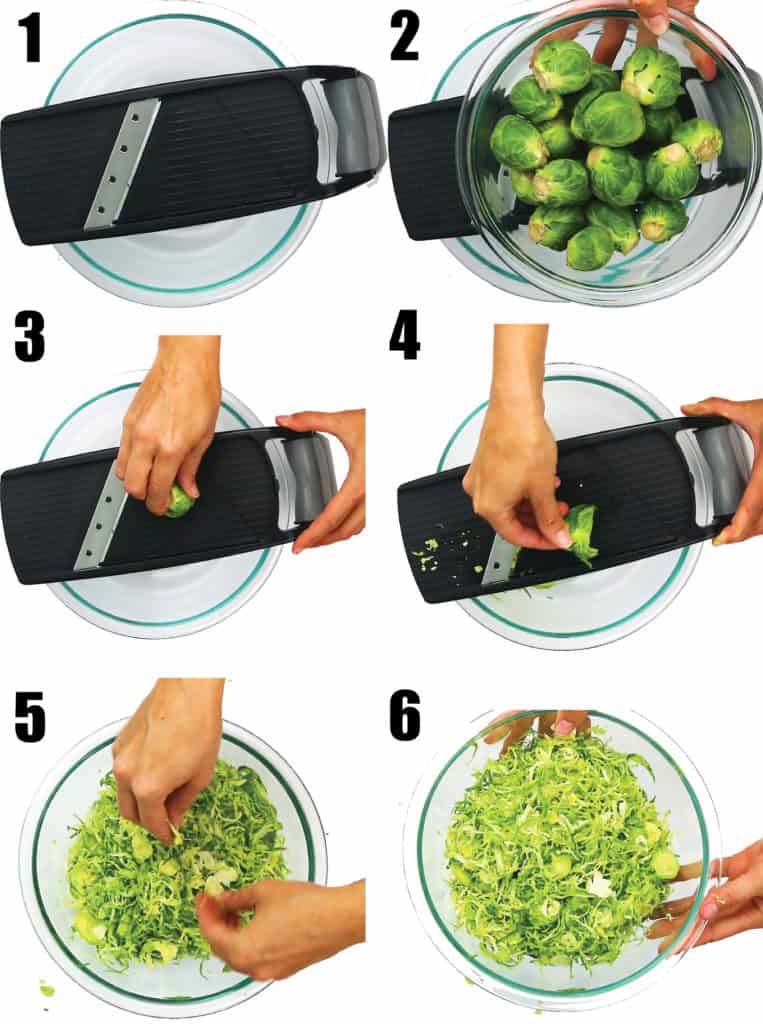 1

2

3

4

5

6