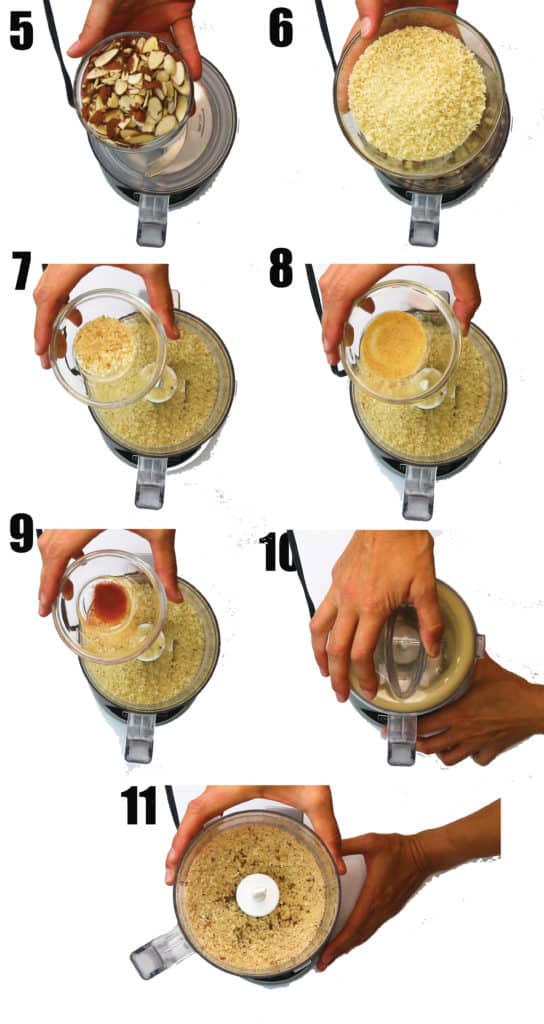 5
6
7
8
9
10
11