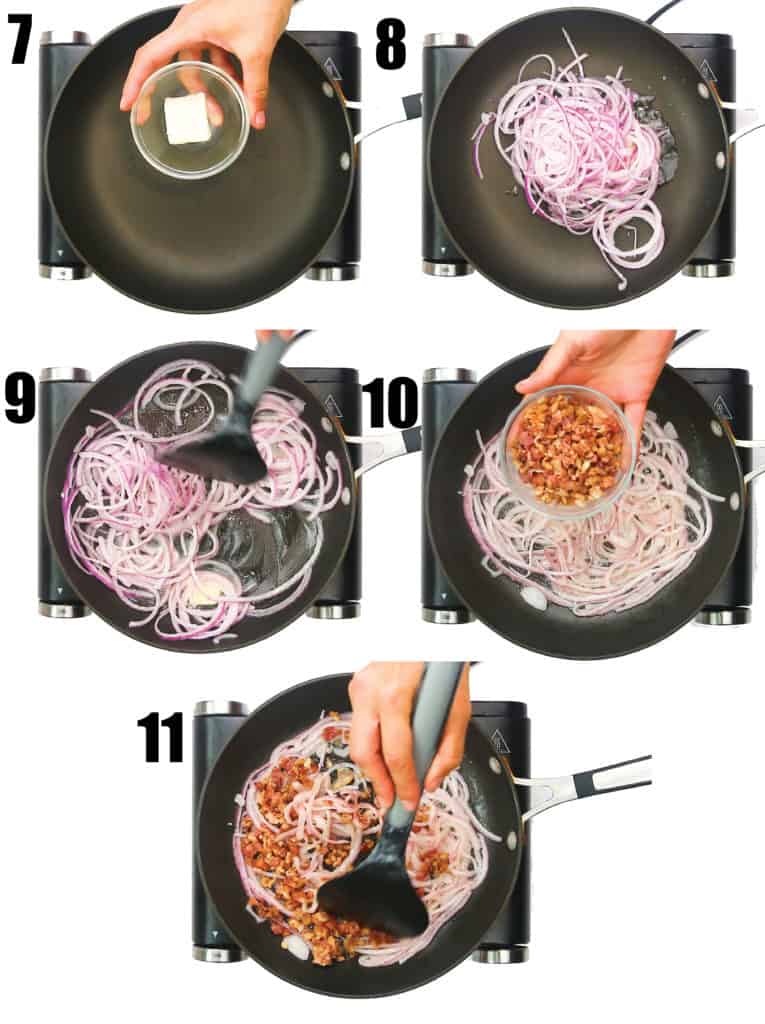 7

8

9

10

11