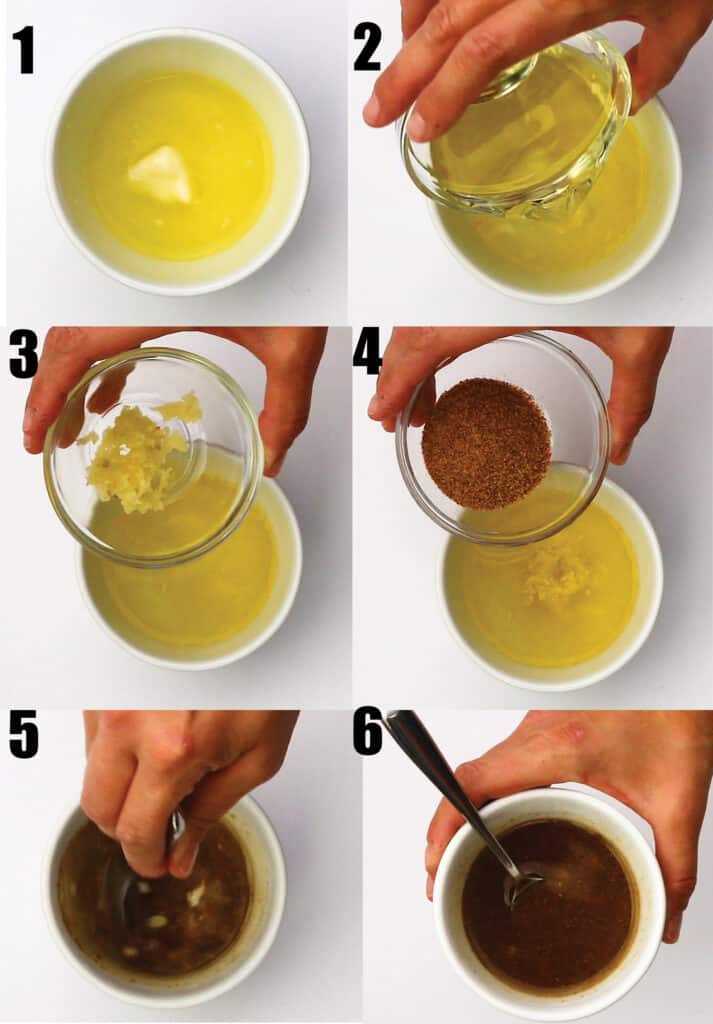 1
2
3
4
5
6